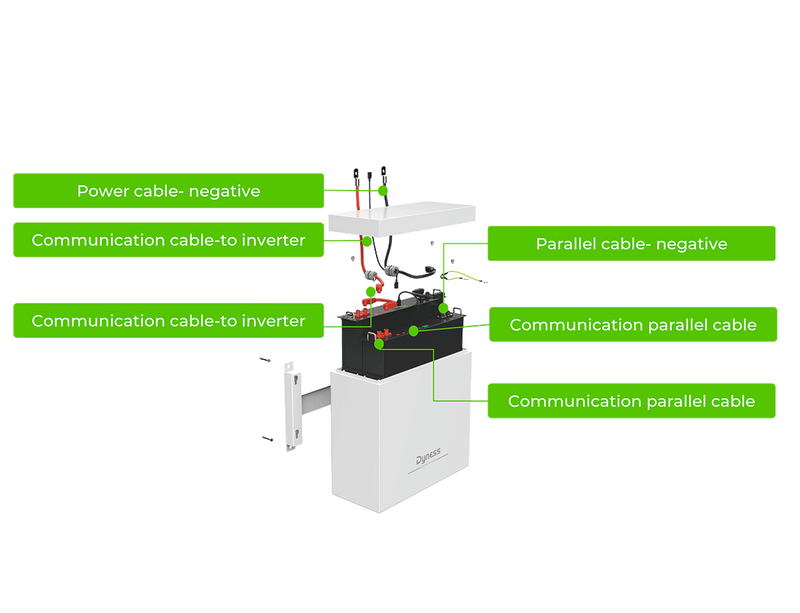 Power cable- negative

Communication cable-to inverter

Communication cable-to inverter

Parallel cable- negative

Communication parallel cable

Communication parallel cable

Dyness